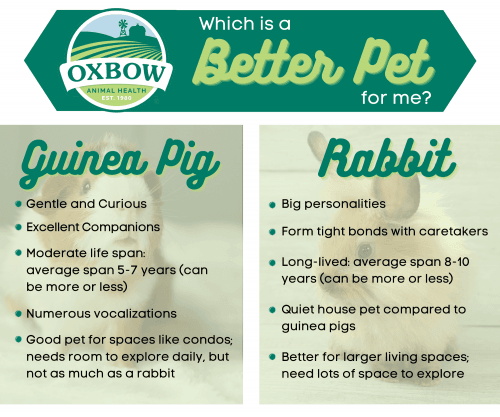 OXBOW
ANIMAL HEALTH
EST. 1980

Which is a Better Pet for me?

Guinea Pig

- Gentle and Curious
- Excellent Companions
- Moderate life span: average span 5-7 years (can be more or less)
- Numerous vocalizations
- Good pet for spaces like condos; needs room to explore daily, but not as much as a rabbit

Rabbit

- Big personalities
- Form tight bonds with caretakers
- Long-lived: average span 8-10 years (can be more or less)
- Quiet house pet compared to guinea pigs
- Better for larger living spaces; need lots of space to explore