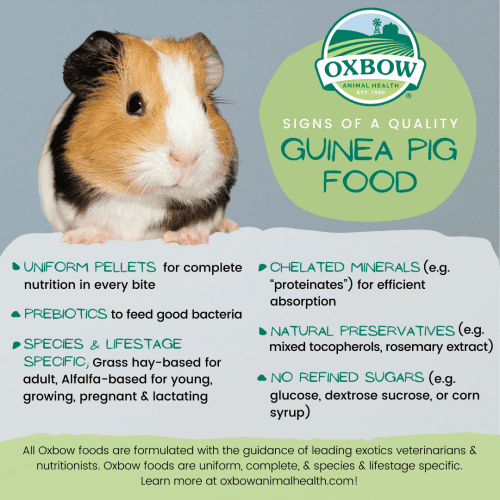 OXBOW
ANIMAL HEALTH
EST. 1980

SIGNS OF A QUALITY
GUINEA PIG
FOOD

UNIFORM PELLETS for complete nutrition in every bite

PREBIOTICS to feed good bacteria

SPECIES & LIFESTAGE SPECIFIC, Grass hay-based for adult, Alfalfa-based for young, growing, pregnant & lactating

CHELATED MINERALS (e.g. "proteinates") for efficient absorption

NATURAL PRESERVATIVES (e.g. mixed tocopherols, rosemary extract)

NO REFINED SUGARS (e.g. glucose, dextrose sucrose, or corn syrup)

All Oxbow foods are formulated with the guidance of leading exotics veterinarians & nutritionists. Oxbow foods are uniform, complete, & species & lifestage specific. Learn more at oxbowanimalhealth.com!