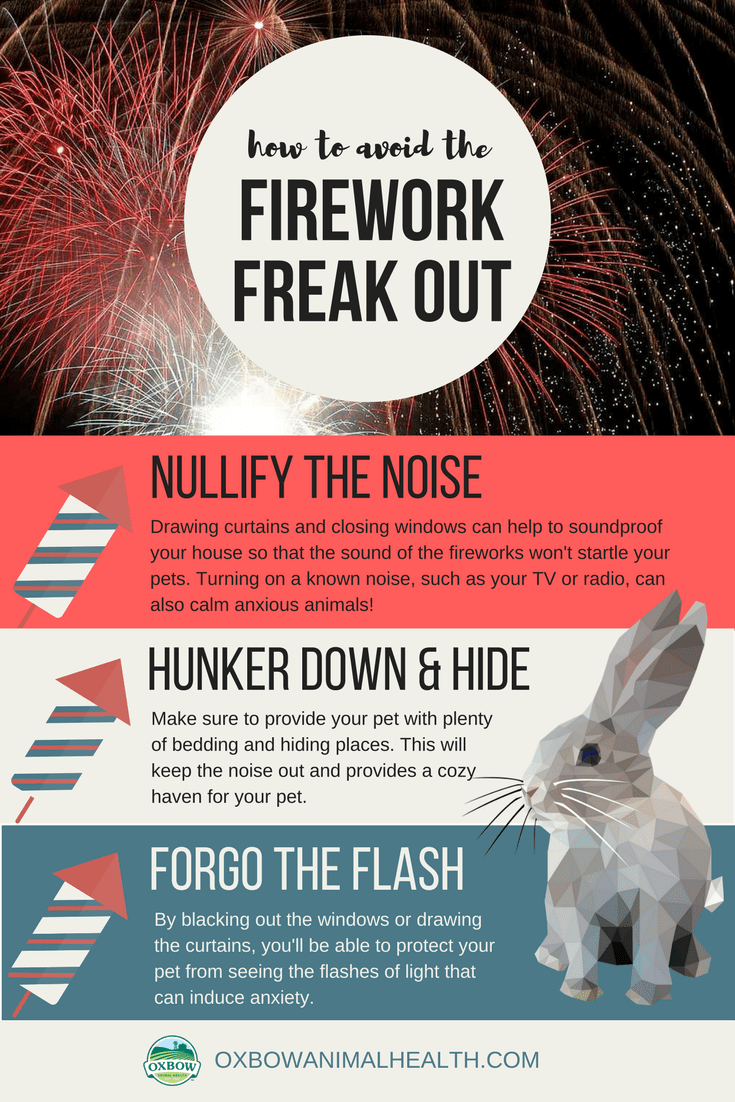 how to avoid the

FIREWORK FREAK OUT

NULLIFY THE NOISE

Drawing curtains and closing windows can help to soundproof your house so that the sound of the fireworks won't startle your pets. Turning on a known noise, such as your TV or radio, can also calm anxious animals!

HUNKER DOWN & HIDE

Make sure to provide your pet with plenty of bedding and hiding places. This will keep the noise out and provides a cozy haven for your pet.

FORGO THE FLASH

By blacking out the windows or drawing the curtains, you'll be able to protect your pet from seeing the flashes of light that can induce anxiety.

OXBOW ANIMAL HEALTH

OXBOWANIMALHEALTH.COM